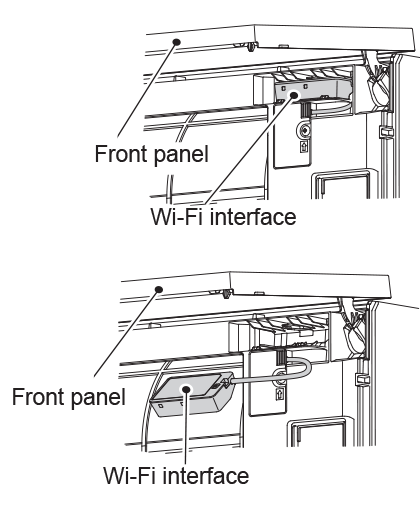 Front panel

Wi-Fi interface

Front panel

Wi-Fi interface