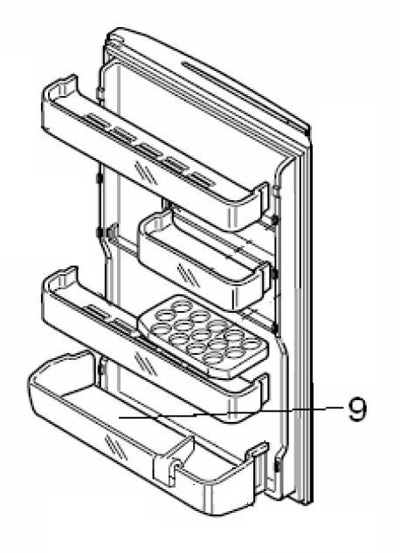 9