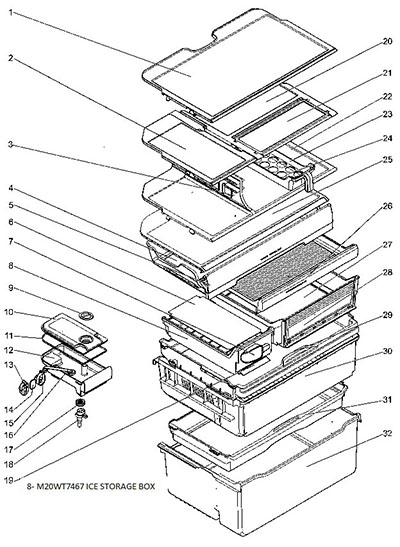 1
2
3
4
5
6
7
8
9
10
11
12
13
14
15
16
17
18
19
20
21
22
23
24
25
26
27
28
29
30
31
32

8- M20WT7467 ICE STORAGE BOX