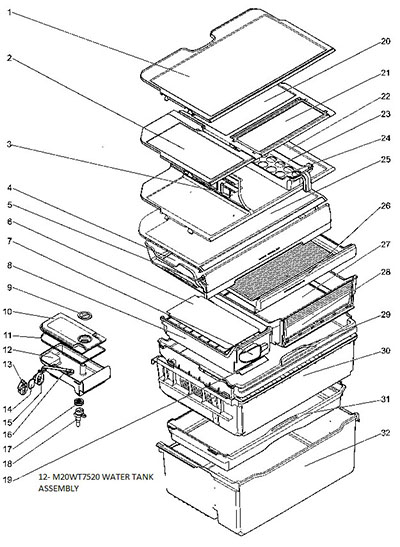 1
2
3
4
5
6
7
8
9
10
11
12
13
14
15
16
17
18
19
20
21
22
23
24
25
26
27
28
29
30
31
32

12- M20WT7520 WATER TANK ASSEMBLY