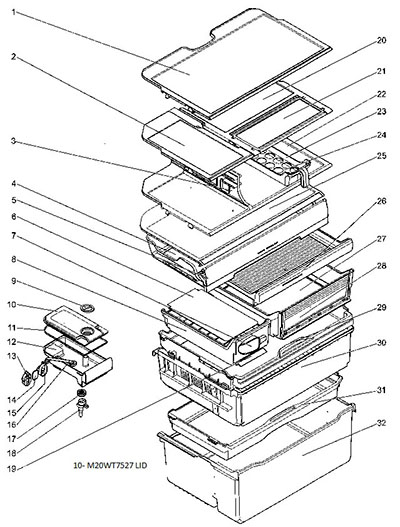 1
2
3
4
5
6
7
8
9
10
11
12
13
14
15
16
17
18
19
20
21
22
23
24
25
26
27
28
29
30
31
32

10- M20WT7527 LID