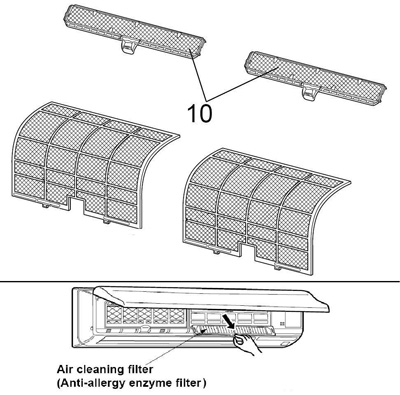 10

Air cleaning filter
(Anti-allergy enzyme filter)