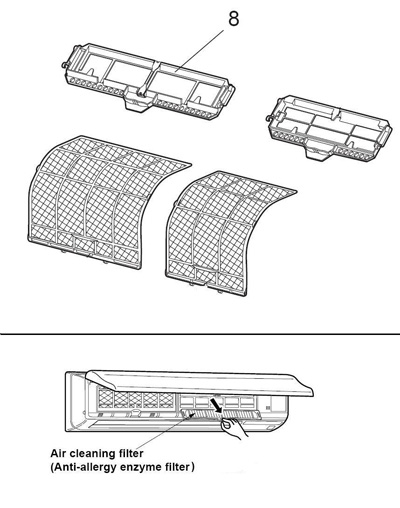 8

Air cleaning filter
(Anti-allergy enzyme filter)