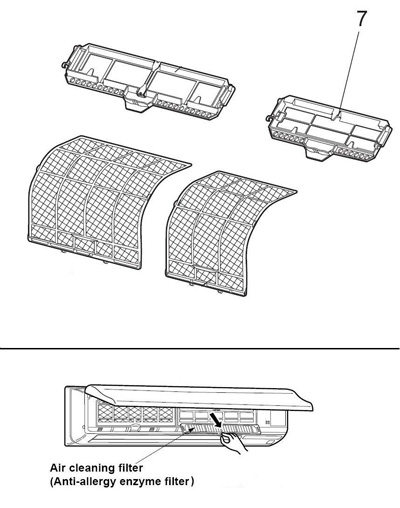 7

Air cleaning filter
(Anti-allergy enzyme filter)