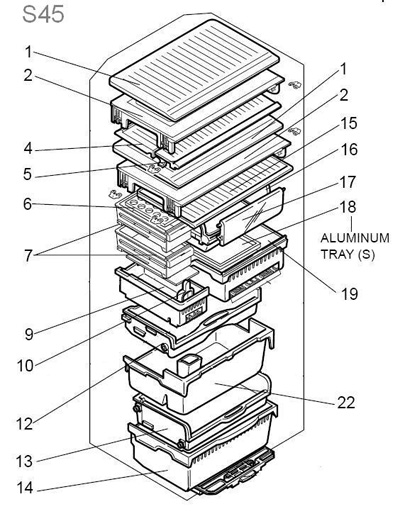 S45

1
2
4
5
6
7
9
10
12
13
14

1
2
15
16
17
18
ALUMINUM TRAY (S)
19
22