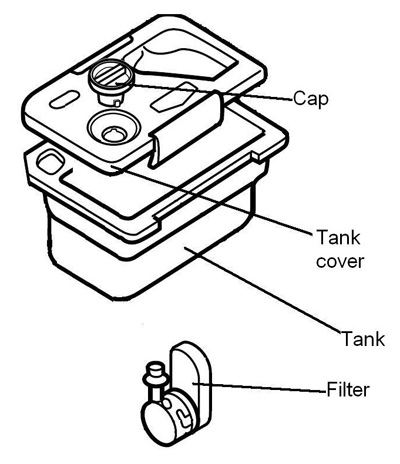 Cap

Tank cover

Tank

Filter