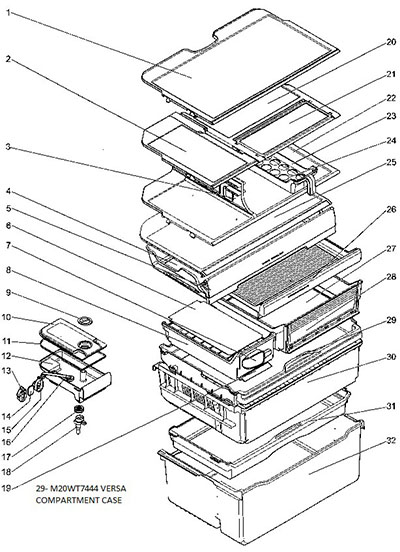 1
2
3
4
5
6
7
8
9
10
11
12
13
14
15
16
17
18
19
20
21
22
23
24
25
26
27
28
29
30
31
32

29- M20WT7444 VERSA COMPARTMENT CASE